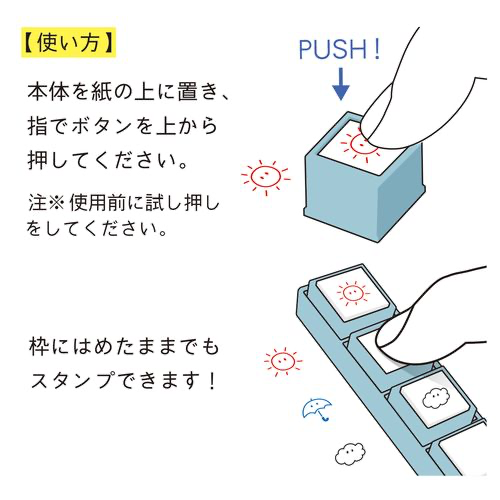 【使い方】

本体を紙の上に置き、指でボタンを上から押してください。

注※使用前に試し押しをしてください。

PUSH！

枠にはめたままでもスタンプできます！