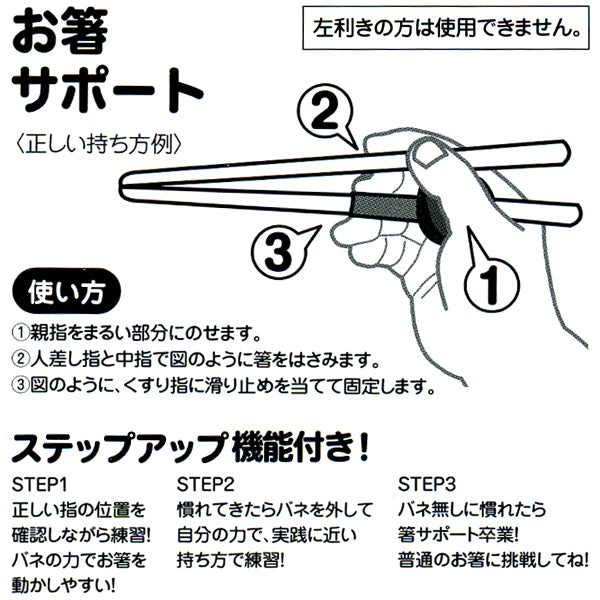 お箸
サポート

左利きの方は使用できません。

〈正しい持ち方例〉

2

3

1

使い方

①親指をまるい部分にのせます。
②人差し指と中指で図のように箸をはさみます。
③図のように、くすり指に滑り止めを当てて固定します。

ステップアップ機能付き!

STEP1
正しい指の位置を確認しながら練習! バネの力でお箸を動かしやすい!

STEP2
慣れてきたらバネを外して自分の力で、実践に近い持ち方で練習!

STEP3
バネ無しに慣れたら箸サポート卒業! 普通のお箸に挑戦してね!