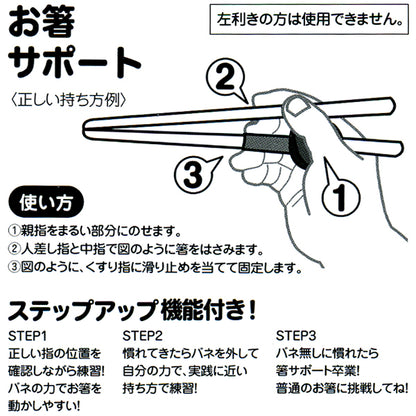 お箸
サポート

左利きの方は使用できません。

〈正しい持ち方例〉

2

3

1

使い方

①親指をまるい部分にのせます。
②人差し指と中指で図のように箸をはさみます。
③図のように、くすり指に滑り止めを当てて固定します。

ステップアップ機能付き！

STEP1
正しい指の位置を確認しながら練習！バネの力でお箸を動かしやすい！

STEP2
慣れてきたらバネを外して自分の力で、実践に近い持ち方で練習！

STEP3
バネ無しに慣れたら箸サポート卒業！普通のお箸に挑戦してね！